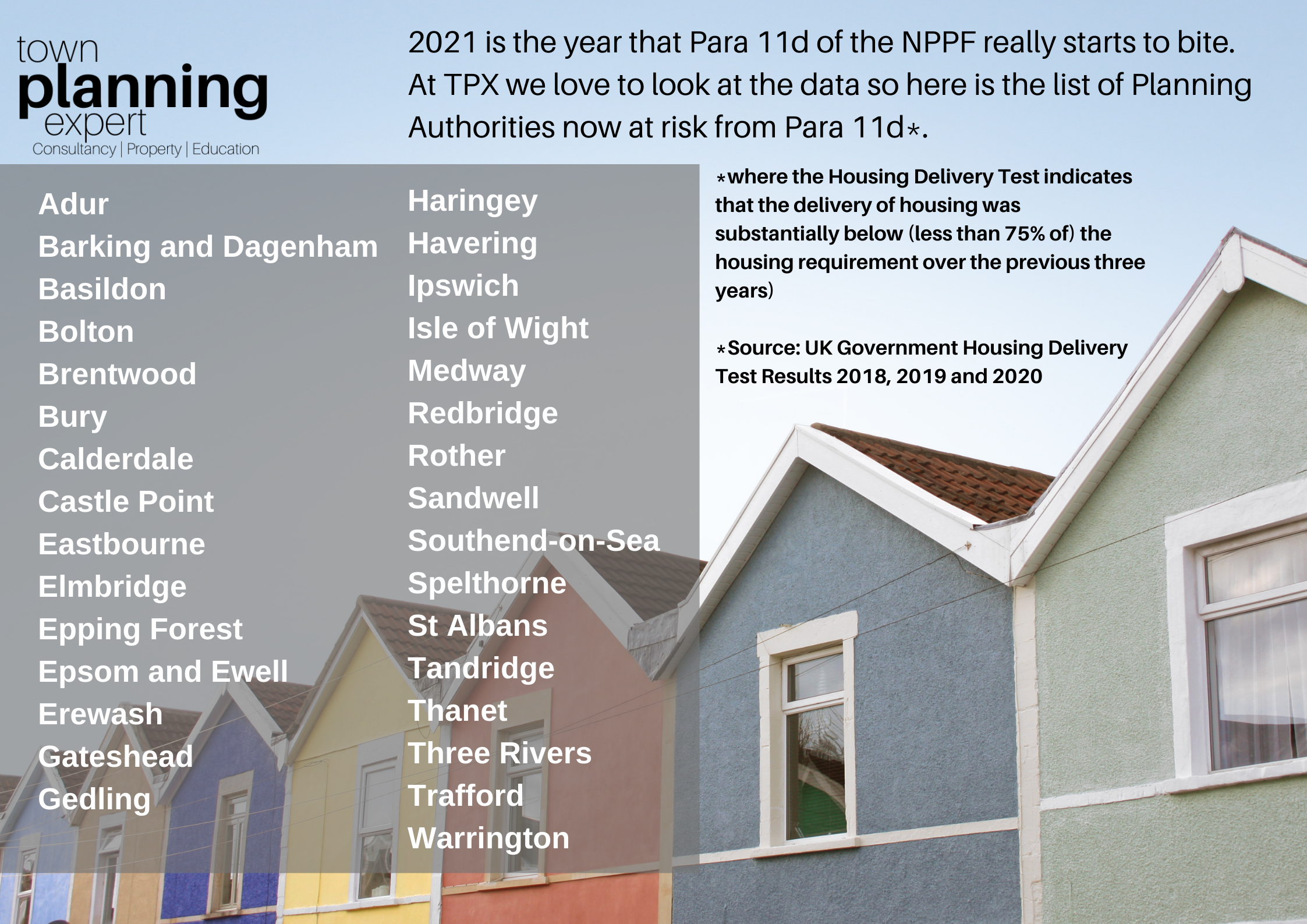 town
planning
expert
Consultancy | Property | Education

2021 is the year that Para 11d of the NPPF really starts to bite. At TPX we love to look at the data so here is the list of Planning Authorities now at risk from Para 11d*.

Adur
Barking and Dagenham
Basildon
Bolton
Brentwood
Bury
Calderdale
Castle Point
Eastbourne
Elmbridge
Epping Forest
Epsom and Ewell
Erewash
Gateshead
Gedling

Haringey
Havering
Ipswich
Isle of Wight
Medway
Redbridge
Rother
Sandwell
Southend-on-Sea
Spelthorne
St Albans
Tandridge
Thanet
Three Rivers
Trafford
Warrington

*where the Housing Delivery Test indicates that the delivery of housing was substantially below (less than 75% of) the housing requirement over the previous three years)

*Source: UK Government Housing Delivery Test Results 2018, 2019 and 2020